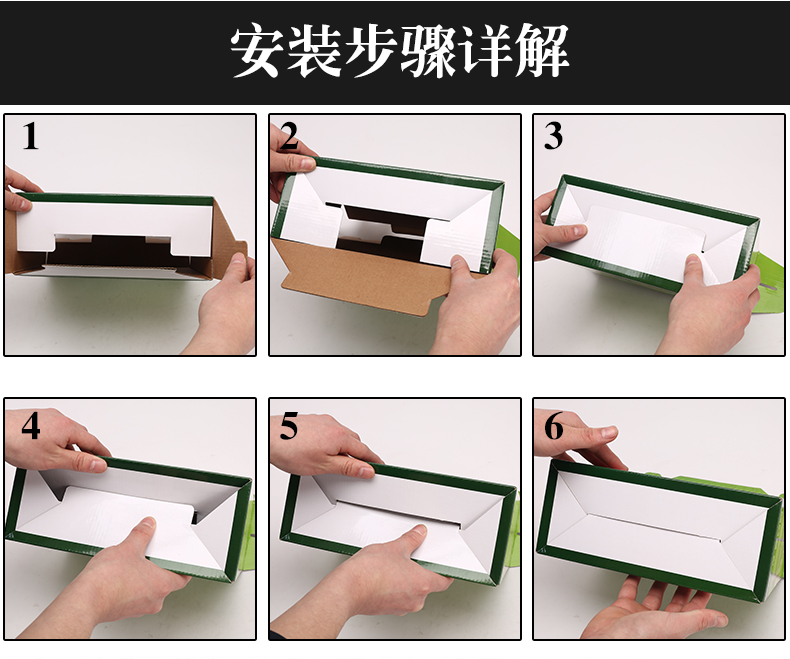 安装步骤详解

1

2

3

4

5

6